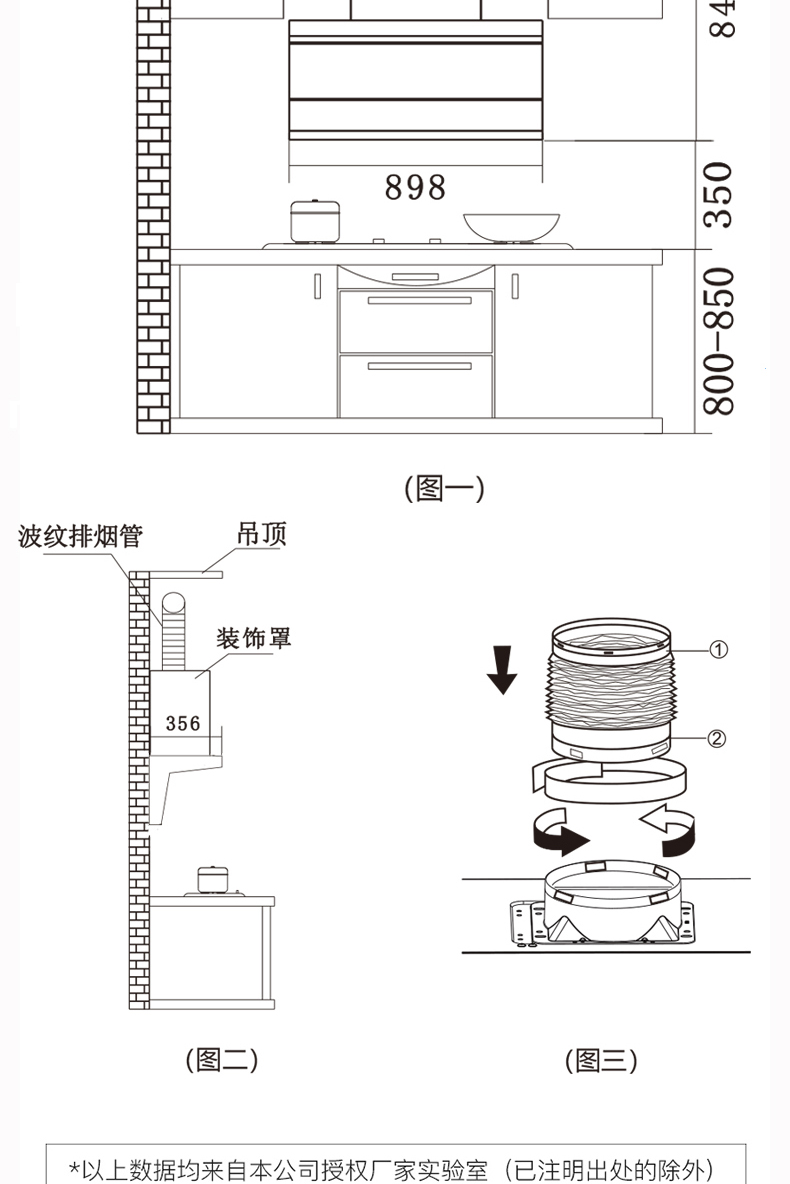 84

898

350

800-850

(图一)

波纹排烟管

吊顶

装饰罩

356

①

②

(图二)

(图三)

*以上数据均来自本公司授权厂家实验室（已注明出处的除外）